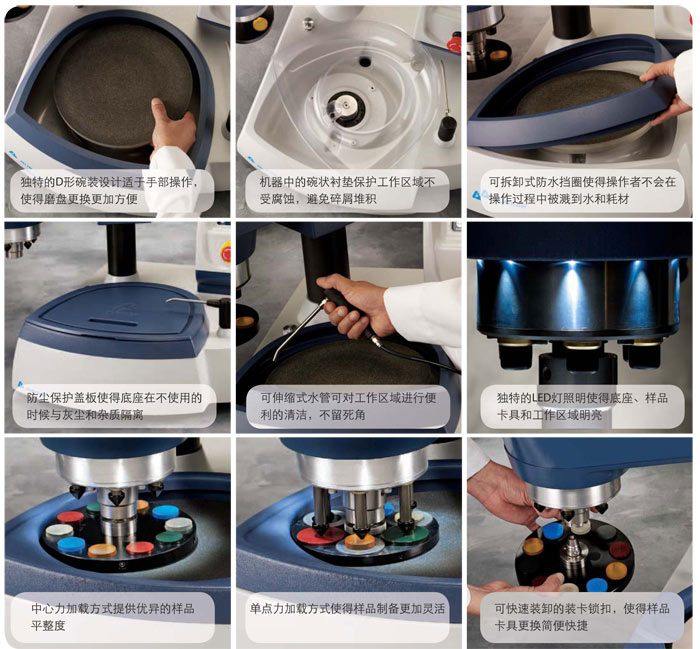 独特的D形碗装设计适于手部操作，使得磨盘更换更加方便

机器中的碗状衬垫保护工作区域不受腐蚀，避免碎屑堆积

可拆卸式防水挡圈使得操作者不会在操作过程中被溅到水和耗材

防尘保护盖板使得底座在不使用的时候与灰尘和杂质隔离

可伸缩式水管可对工作区域进行便利的清洁，不留死角

独特的LED灯照明使得底座、样品卡具和工作区域明亮

中心力加载方式提供优异的样品平整度

单点力加载方式使得样品制备更加灵活

可快速装卸的装卡锁扣，使得样品卡具更换简便快捷